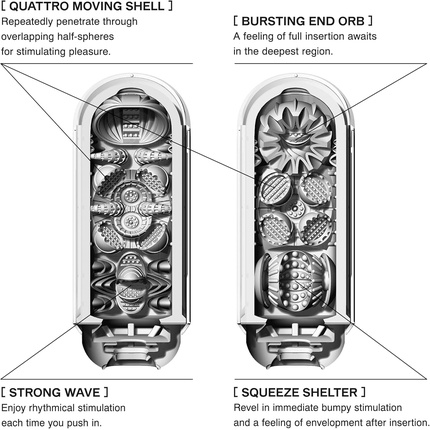 [ QUATTRO MOVING SHELL ]
Repeatedly penetrate through overlapping half-spheres for stimulating pleasure.

[ BURSTING END ORB ]
A feeling of full insertion awaits in the deepest region.

[ STRONG WAVE ]
Enjoy rhythmical stimulation each time you push in.

[ SQUEEZE SHELTER ]
Revel in immediate bumpy stimulation and a feeling of envelopment after insertion.